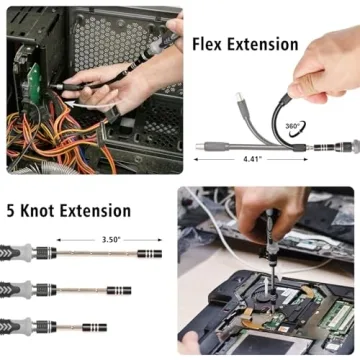 Flex Extension

360°

4.41"

5 Knot Extension

3.50"