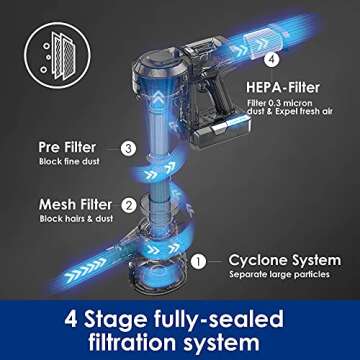 4

HEPA-Filter
Filter 0.3 micron dust & Expel fresh air

Pre Filter
Block fine dust
3

Mesh Filter
Block hairs & dust
2

1
Cyclone System
Separate large particles

4 Stage fully-sealed filtration system