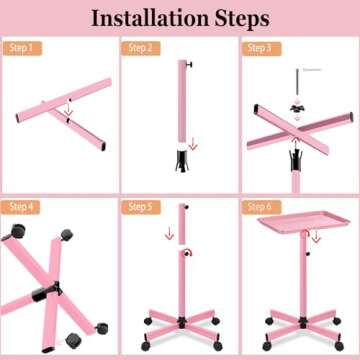 Installation Steps

Step 1

Step 2

Step 3

Step 4

Step 5

Step 6