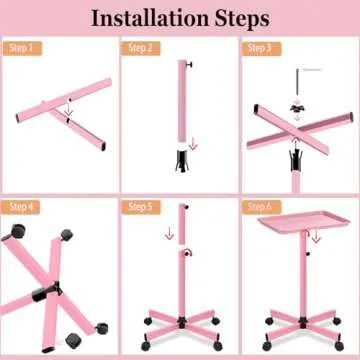 Installation Steps

Step 1

Step 2

Step 3

Step 4

Step 5

Step 6