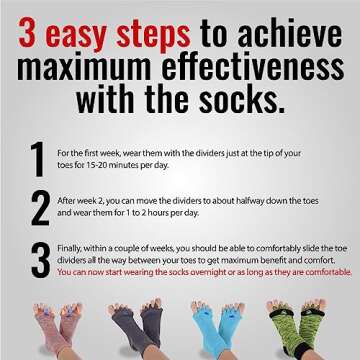 3 easy steps to achieve maximum effectiveness with the socks.

1 For the first week, wear them with the dividers just at the tip of your toes for 15-20 minutes per day.

2 After week 2, you can move the dividers to about halfway down the toes and wear them for 1 to 2 hours per day.

3 Finally, within a couple of weeks, you should be able to comfortably slide the toe dividers all the way between your toes to get maximum benefit and comfort. You can now start wearing the socks overnight or as long as they are comfortable.