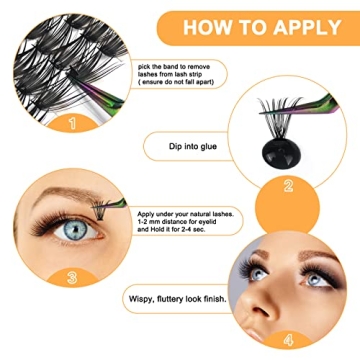 HOW TO APPLY

pick the band to remove lashes from lash strip ( ensure do not fall apart)

1

Dip into glue

2

Apply under your natural lashes. 1-2 mm distance for eyelid and Hold it for 2-4 sec.

3

Wispy, fluttery look finish.

4