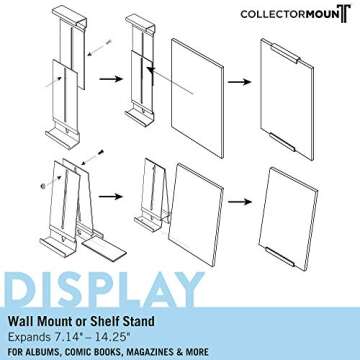 COLLECTORMOUNT

DISPLAY

Wall Mount or Shelf Stand

Expands 7.14" – 14.25"

FOR ALBUMS, COMIC BOOKS, MAGAZINES & MORE