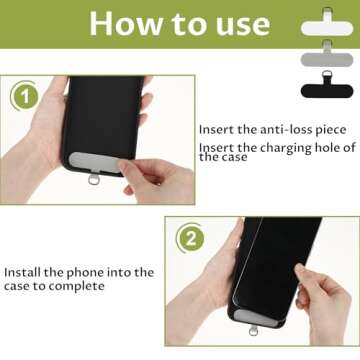 How to use

1

Insert the anti-loss piece

Insert the charging hole of the case

2

Install the phone into the case to complete