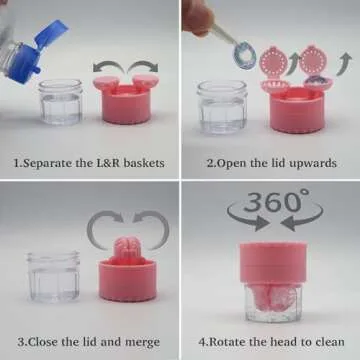 1.Separate the L&R baskets

2.Open the lid upwards

3.Close the lid and merge

360°

4.Rotate the head to clean