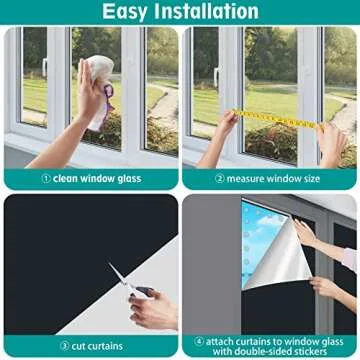 Easy Installation

① clean window glass

② measure window size

③ cut curtains

④ attach curtains to window glass with double-sided stickers