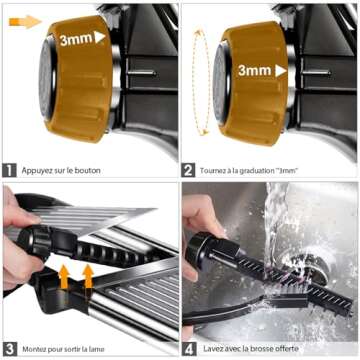 3mm

1 Appuyez sur le bouton

3mm

2 Tournez à la graduation "3mm"

3 Montez pour sortir la lame

4 Lavez avec la brosse offerte