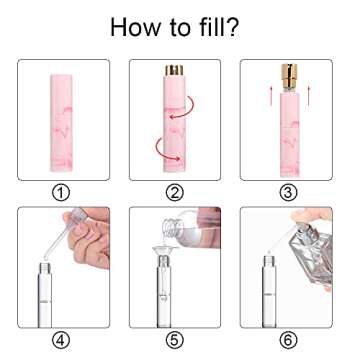 How to fill?

①

②

③

④

⑤

⑥