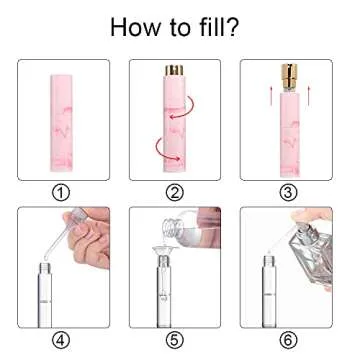 How to fill?

①

②

③

④

⑤

⑥