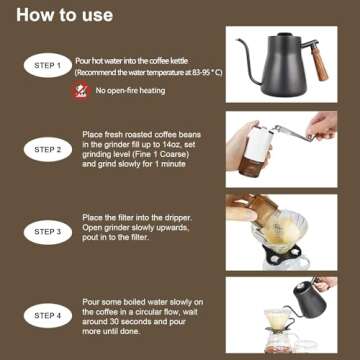 How to use

STEP 1

Pour hot water into the coffee kettle (Recommend the water temperature at 83-95 ° C)

No open-fire heating

STEP 2

Place fresh roasted coffee beans in the grinder fill up to 14oz, set grinding level (Fine 1 Coarse) and grind slowly for 1 minute

STEP 3

Place the filter into the dripper. Open grinder slowly upwards, pout in to the filter.

STEP 4

Pour some boiled water slowly on the coffee in a circular flow, wait around 30 seconds and pour more until done.