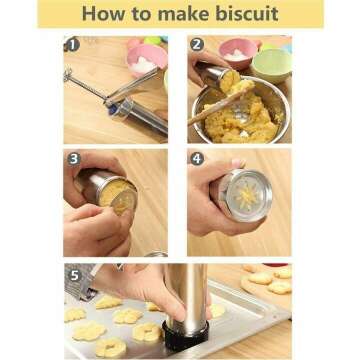 How to make biscuit

1

2

3

4

5