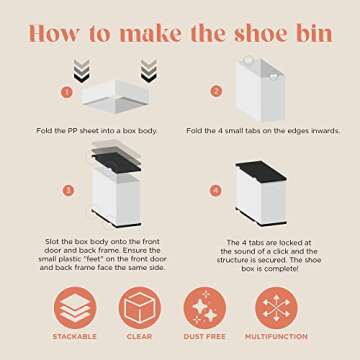 How to make the shoe bin

1

Fold the PP sheet into a box body.

2

Fold the 4 small tabs on the edges inwards.

3

Slot the box body onto the front door and back frame. Ensure the small plastic "feet" on the front door and back frame face the same side.

4

The 4 tabs are locked at the sound of a click and the structure is secured. The shoe box is complete!

STACKABLE

CLEAR

DUST FREE

MULTIFUNCTION