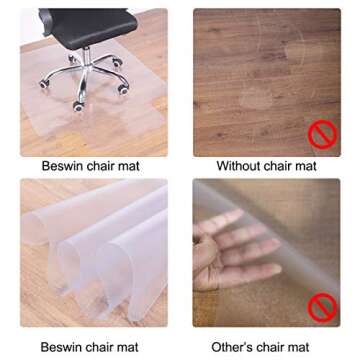 Beswin chair mat

Without chair mat

Beswin chair mat

Other's chair mat