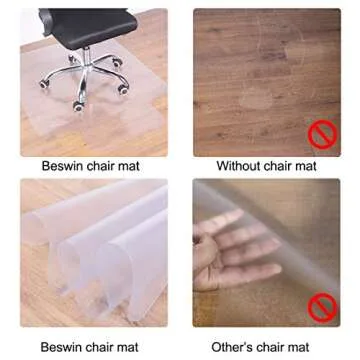 Beswin chair mat

Without chair mat

Beswin chair mat

Other's chair mat