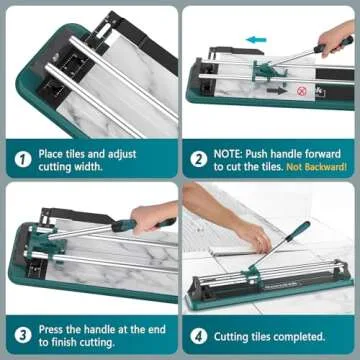 1 Place tiles and adjust cutting width.

2 NOTE: Push handle forward to cut the tiles. Not Backward!

3 Press the handle at the end to finish cutting.

4 Cutting tiles completed.