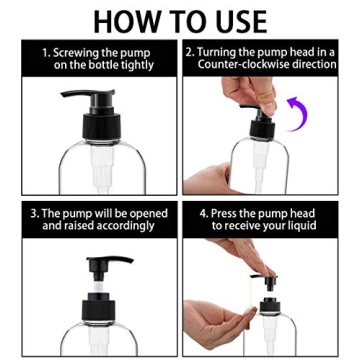 HOW TO USE

1. Screwing the pump on the bottle tightly

2. Turning the pump head in a Counter-clockwise direction

3. The pump will be opened and raised accordingly

4. Press the pump head to receive your liquid