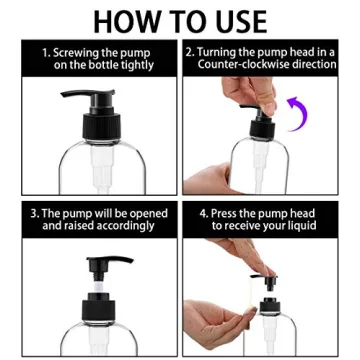 HOW TO USE

1. Screwing the pump on the bottle tightly

2. Turning the pump head in a Counter-clockwise direction

3. The pump will be opened and raised accordingly

4. Press the pump head to receive your liquid