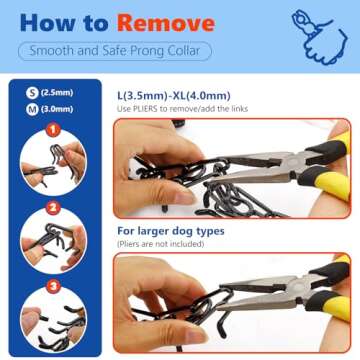 How to Remove

Smooth and Safe Prong Collar

S (2.5mm)
M (3.0mm)

1

2

3

L(3.5mm)-XL(4.0mm)
Use PLIERS to remove/add the links

For larger dog types
(Pliers are not included)