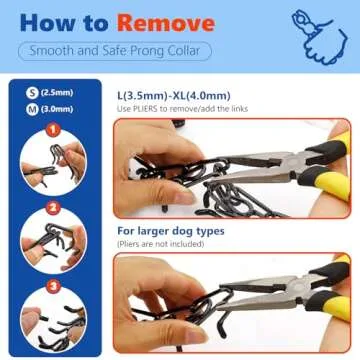 How to Remove

Smooth and Safe Prong Collar

S (2.5mm)

M (3.0mm)

1

2

3

L(3.5mm)-XL(4.0mm)

Use PLIERS to remove/add the links

For larger dog types

(Pliers are not included)