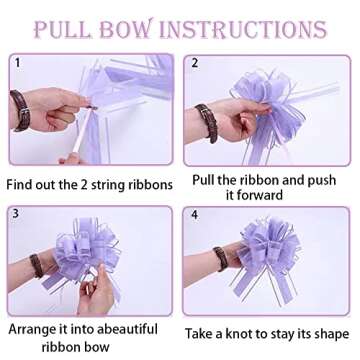 PULL BOW INSTRUCTIONS

1

Find out the 2 string ribbons

2

Pull the ribbon and push it forward

3

Arrange it into abeautiful ribbon bow

4

Take a knot to stay its shape