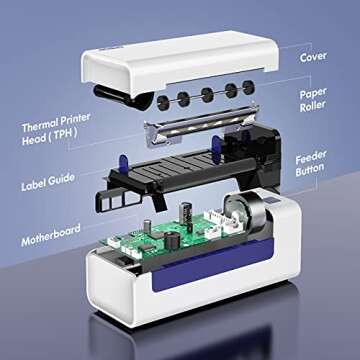 Cover

Paper Roller

Thermal Printer Head ( TPH )

Feeder Button

Label Guide

Motherboard