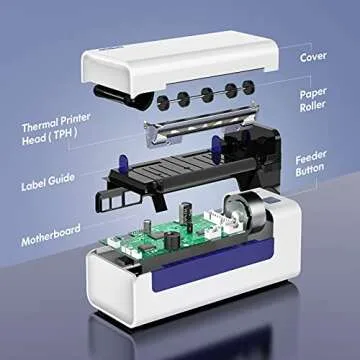 Cover

Paper Roller

Thermal Printer Head ( TPH )

Feeder Button

Label Guide

Motherboard