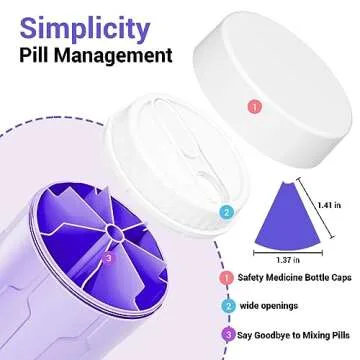 Simplicity
Pill Management

1

2

3

1.41 in

1.37 in

1 Safety Medicine Bottle Caps

2 wide openings

3 Say Goodbye to Mixing Pills