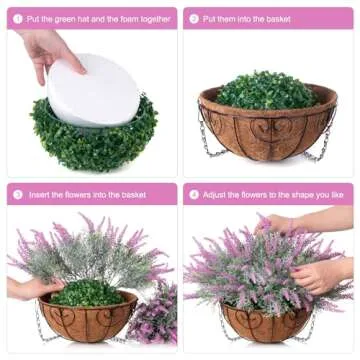 1 Put the green hat and the foam together

2 Put them into the basket

3 Insert the flowers into the basket

4 Adjust the flowers to the shape you like