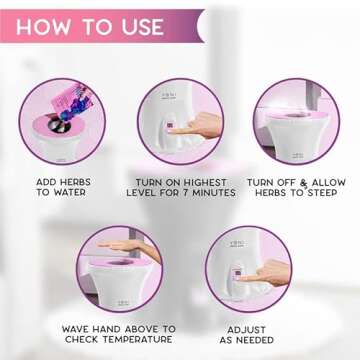 HOW TO USE

ADD HERBS TO WATER

TURN ON HIGHEST LEVEL FOR 7 MINUTES

TURN OFF & ALLOW HERBS TO STEEP

WAVE HAND ABOVE TO CHECK TEMPERATURE

ADJUST AS NEEDED