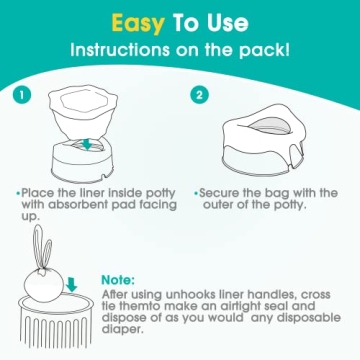 Easy To Use
Instructions on the pack!

1

•Place the liner inside potty with absorbent pad facing up.

2

•Secure the bag with the outer of the potty.

Note:
After using unhooks liner handles, cross tie themto make an airtight seal and dispose of as you would any disposable diaper.