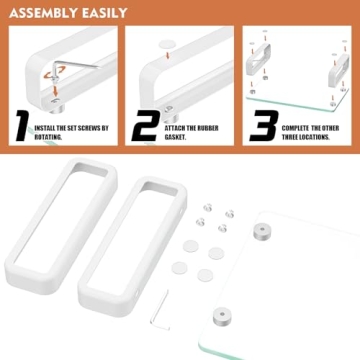 ASSEMBLY EASILY

1 INSTALL THE SET SCREWS BY ROTATING.

2 ATTACH THE RUBBER GASKET.

3 COMPLETE THE OTHER THREE LOCATIONS.