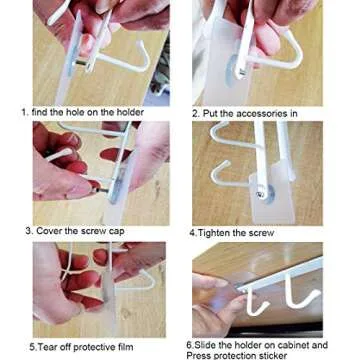 1. find the hole on the holder

2. Put the accessories in

3. Cover the screw cap

4.Tighten the screw

5.Tear off protective film

6.Slide the holder on cabinet and Press protection sticker