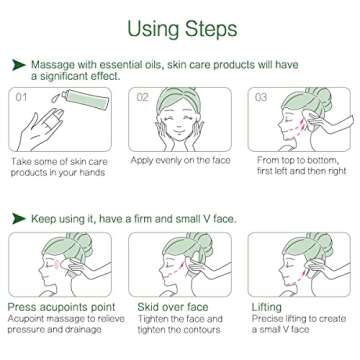 Using Steps

Massage with essential oils, skin care products will have a significant effect.

01

Take some of skin care products in your hands

02

Apply evenly on the face

03

From top to bottom, first left and then right

Keep using it, have a firm and small V face.

Press acupoints point
Acupoint massage to relieve pressure and drainage

Skid over face
Tighten the face and tighten the contours

Lifting
Precise lifting to create a small V face