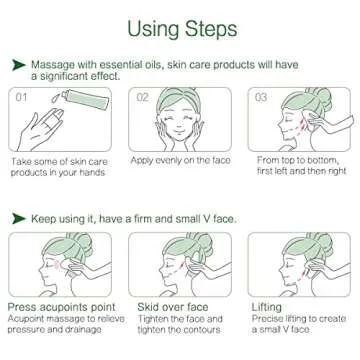 Using Steps

Massage with essential oils, skin care products will have a significant effect.

01

Take some of skin care products in your hands

02

Apply evenly on the face

03

From top to bottom, first left and then right

Keep using it, have a firm and small V face.

Press acupoints point
Acupoint massage to relieve pressure and drainage

Skid over face
Tighten the face and tighten the contours

Lifting
Precise lifting to create a small V face