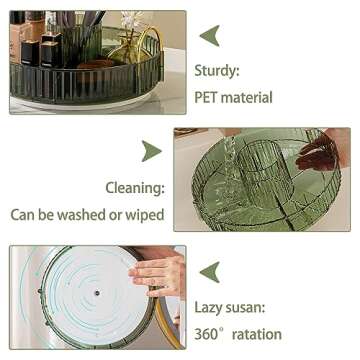 Sturdy:
PET material

Cleaning:
Can be washed or wiped

Lazy susan:
360° ratation