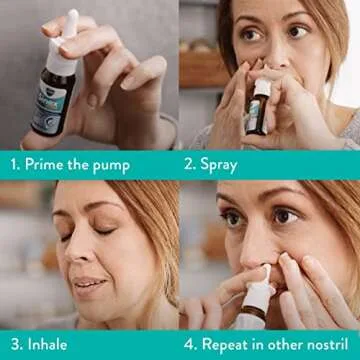 1. Prime the pump

2. Spray

3. Inhale

4. Repeat in other nostril