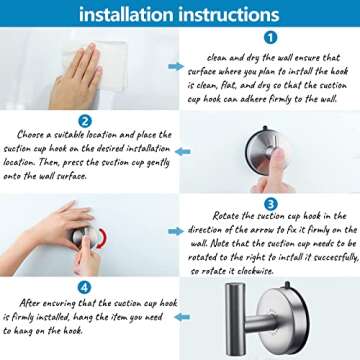 installation instructions

1

clean and dry the wall ensure that surface where you plan to install the hook is clean, flat, and dry so that the suction cup hook can adhere firmly to the wall.

2

Choose a suitable location and place the suction cup hook on the desired installation location. Then, press the suction cup gently onto the wall surface.

3

Rotate the suction cup hook in the direction of the arrow to fix it firmly on the wall. Note that the suction cup needs to be rotated to the right to install it successfully, so rotate it clockwise.

4

After ensuring that the suction cup hook is firmly installed, hang the item you need to hang on the hook.