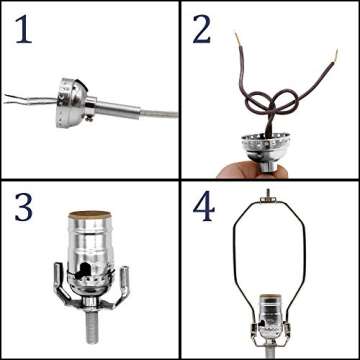 1

2

3

4