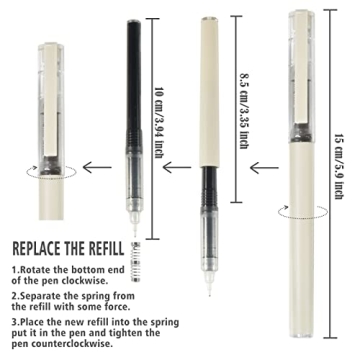 10 cm/3.94 inch

8.5 cm/3.35 inch

15 cm/5.9 inch

REPLACE THE REFILL

1.Rotate the bottom end of the pen clockwise.

2.Separate the spring from the refill with some force.

3.Place the new refill into the spring put it in the pen and tighten the pen counterclockwise.