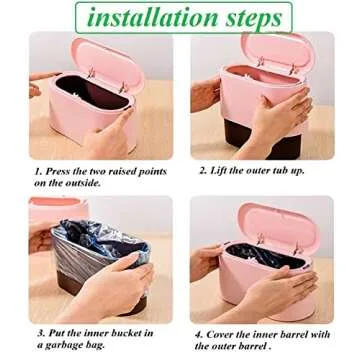 installation steps

1. Press the two raised points on the outside.

2. Lift the outer tub up.

3. Put the inner bucket in a garbage bag.

4. Cover the inner barrel with the outer barrel .