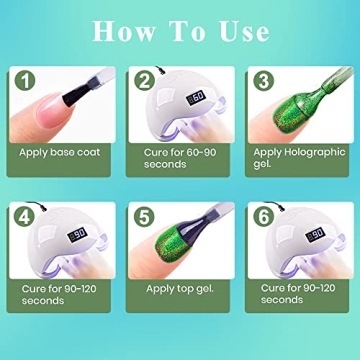 How To Use

1
Apply base coat

2
60
Cure for 60-90 seconds

3
Apply Holographic gel.

4
90
Cure for 90-120 seconds

5
Apply top gel.

6
90
Cure for 90-120 seconds