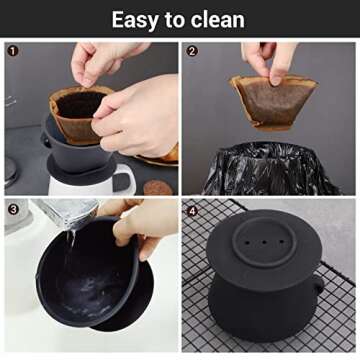 Easy to clean

1

2

3

4