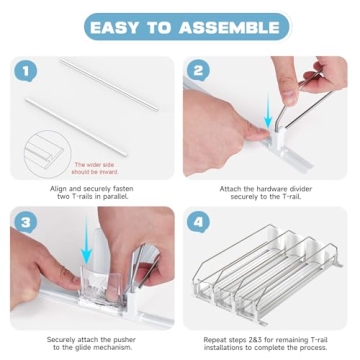 EASY TO ASSEMBLE

1

The wider side should be inward.

Align and securely fasten two T-rails in parallel.

2

Attach the hardware divider securely to the T-rail.

3

Securely attach the pusher to the glide mechanism.

4

Repeat steps 2&3 for remaining T-rail installations to complete the process.