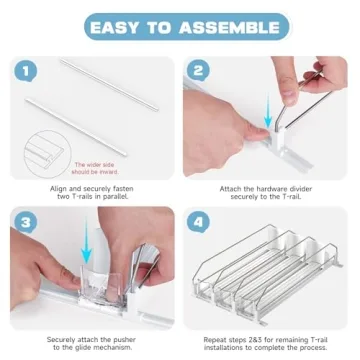 EASY TO ASSEMBLE

1

The wider side should be inward.

Align and securely fasten two T-rails in parallel.

2

Attach the hardware divider securely to the T-rail.

3

Securely attach the pusher to the glide mechanism.

4

Repeat steps 2&3 for remaining T-rail installations to complete the process.