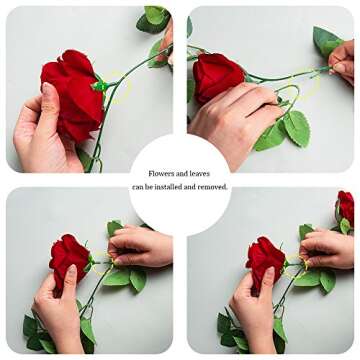 Flowers and leaves
can be installed and removed.