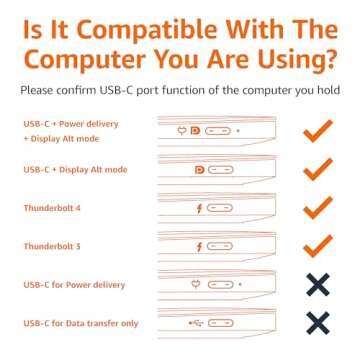 Is It Compatible With The Computer You Are Using?

Please confirm USB-C port function of the computer you hold

USB-C + Power delivery + Display Alt mode

USB-C + Display Alt mode

Thunderbolt 4

Thunderbolt 3

USB-C for Power delivery

USB-C for Data transfer only