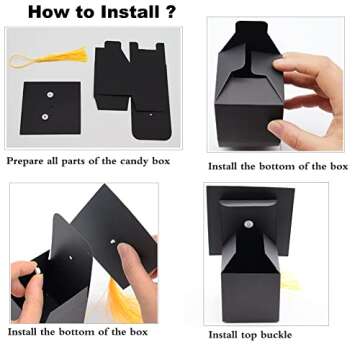 How to Install ?

Prepare all parts of the candy box

Install the bottom of the box

Install the bottom of the box

Install top buckle