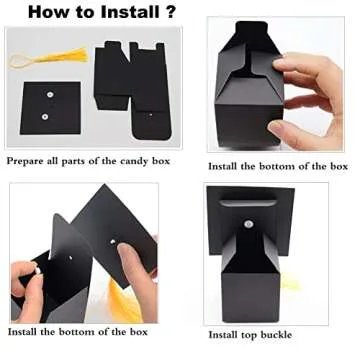 How to Install ?

Prepare all parts of the candy box

Install the bottom of the box

Install the bottom of the box

Install top buckle