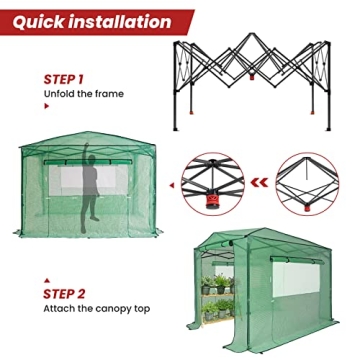 Quick installation

STEP 1
Unfold the frame

STEP 2
Attach the canopy top