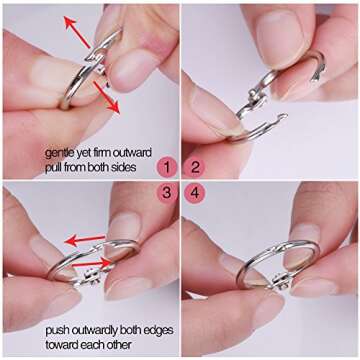 gentle yet firm outward pull from both sides

1

2

3

4

push outwardly both edges toward each other